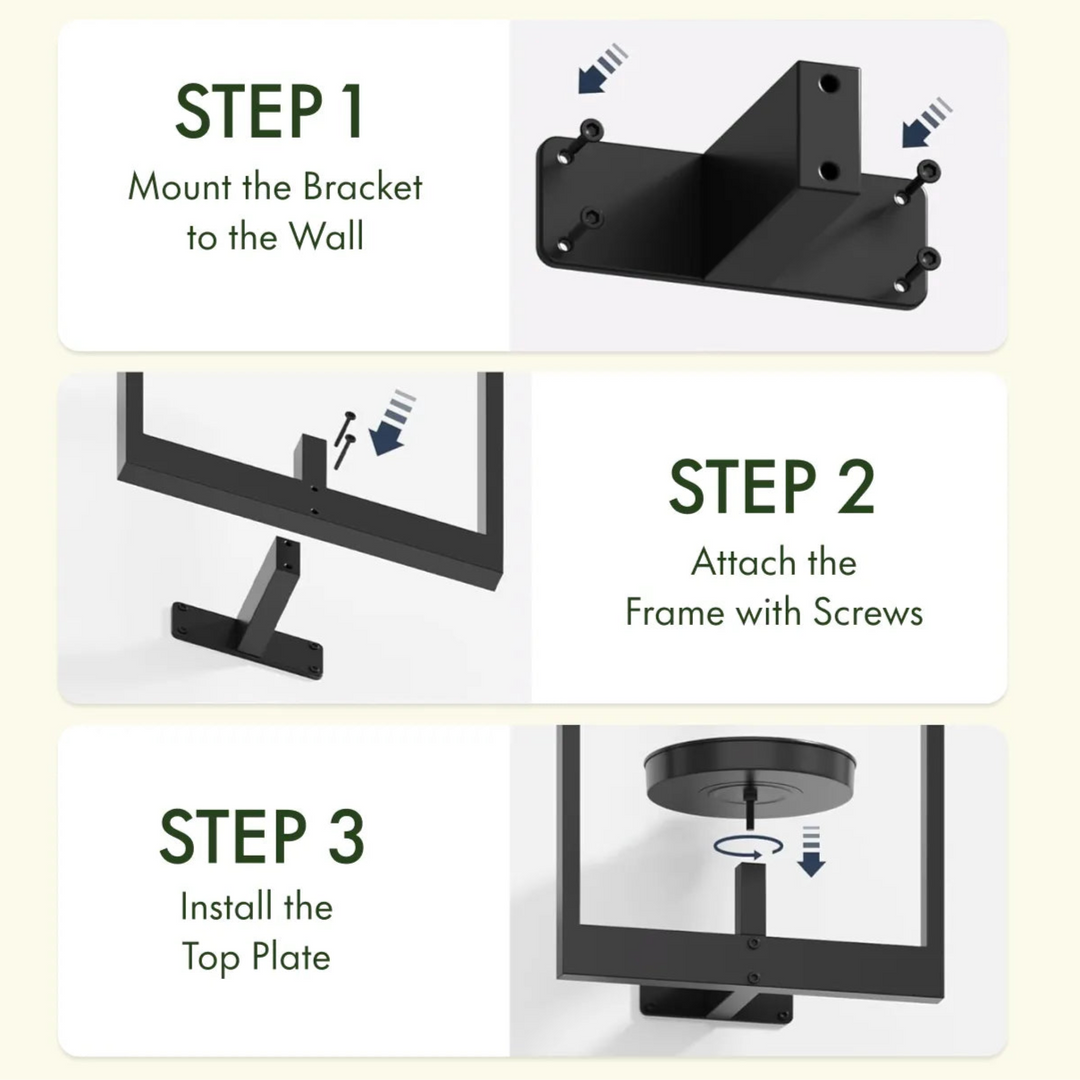 STEP 1
Mount the Bracket to the Wall

STEP 2
Attach the Frame with Screws

STEP 3
Install the Top Plate